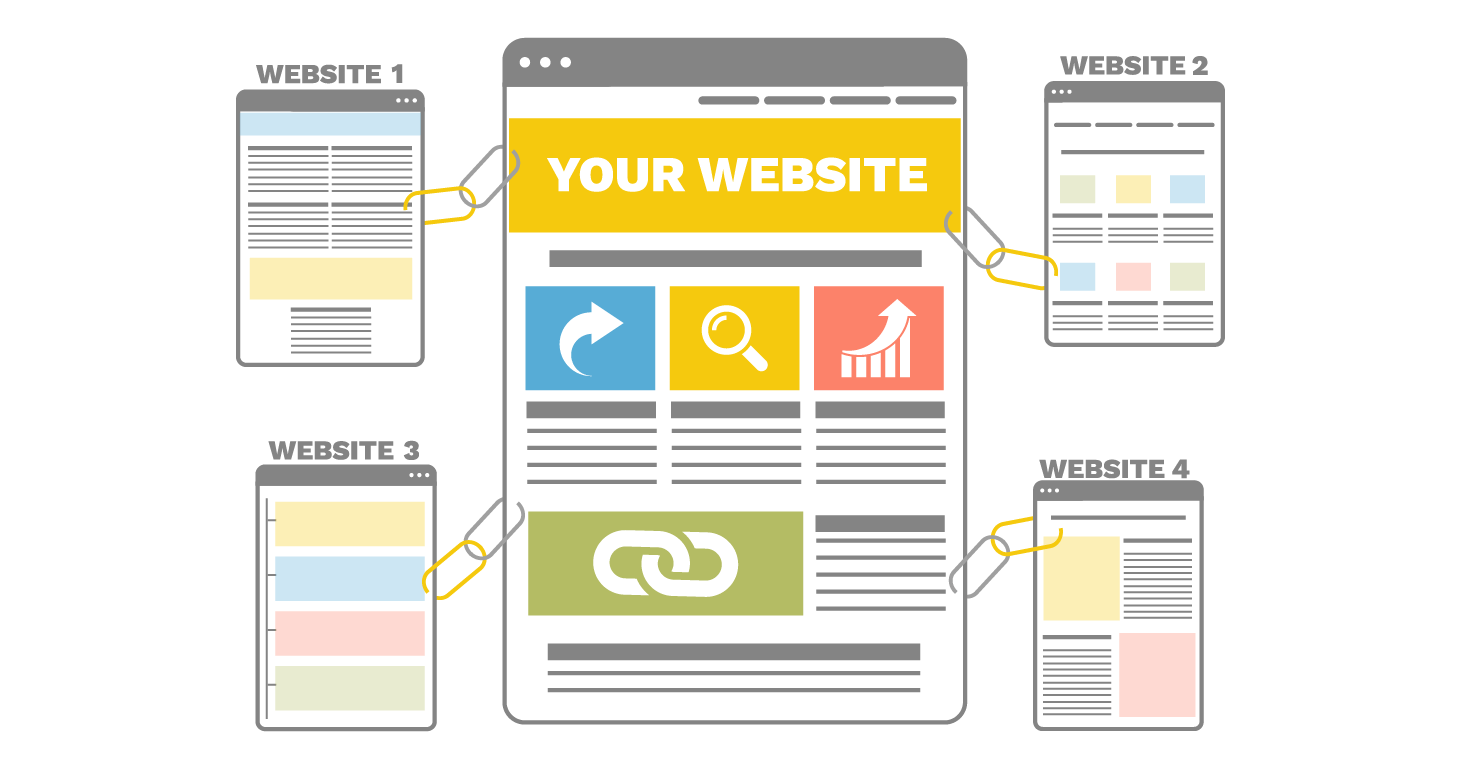 WEBSITE 1

YOUR WEBSITE

WEBSITE 2

WEBSITE 3

WEBSITE 4